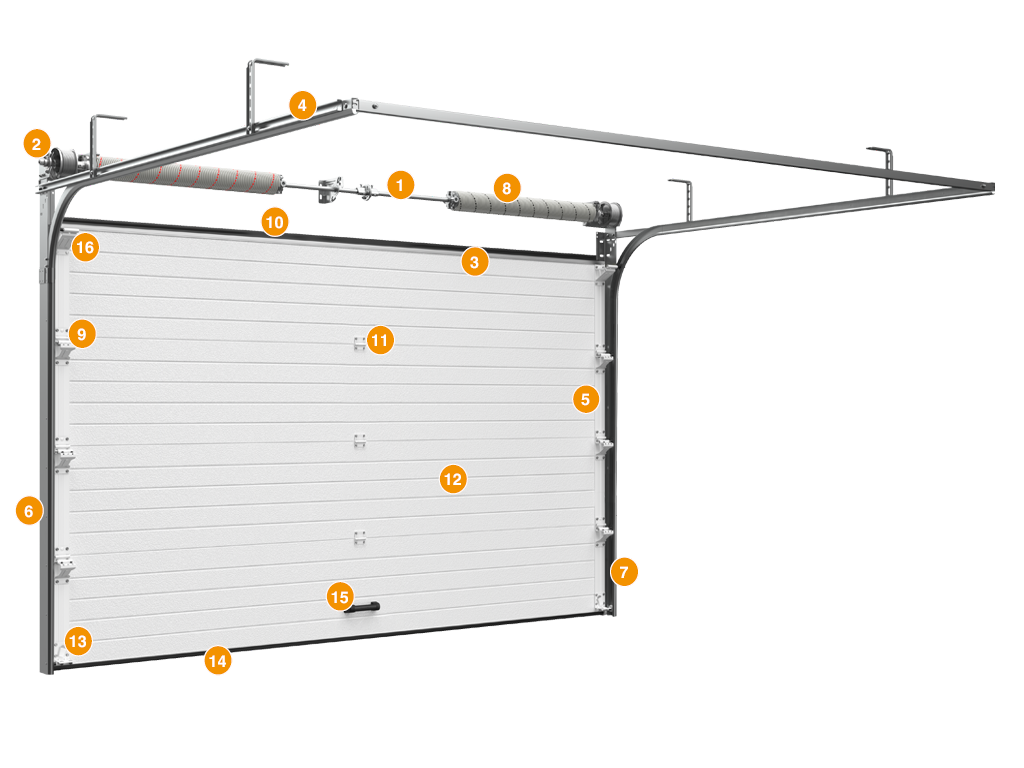 2
4
1
8
10
16
3
9
11
5
12
6
7
15
13
14